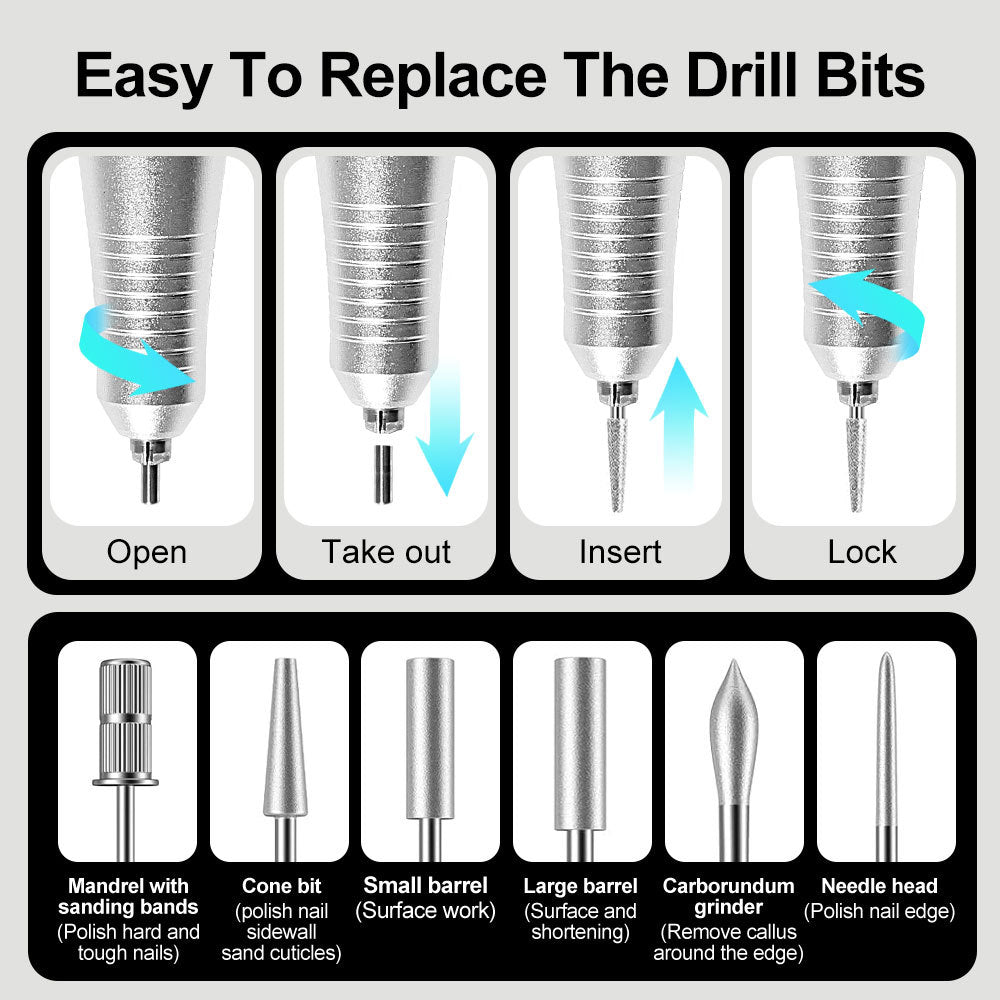 Easy To Replace The Drill Bits

Open

Take out

Insert

Lock

Mandrel with sanding bands
(Polish hard and tough nails)

Cone bit
(polish nail sidewall sand cuticles)

Small barrel
(Surface work)

Large barrel
(Surface and shortening)

Carborundum grinder
(Remove callus around the edge)

Needle head
(Polish nail edge)